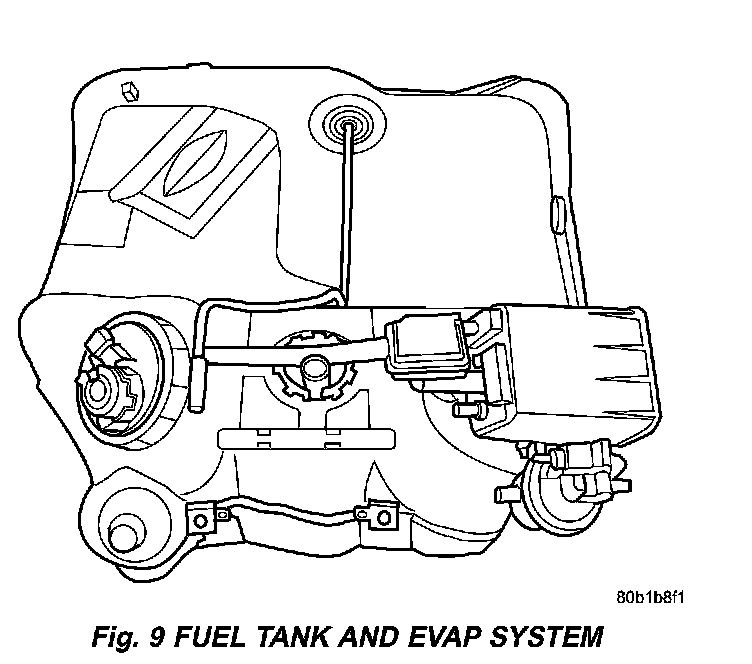 80b1b8f1

Fig. 9 FUEL TANK AND EVAP SYSTEM