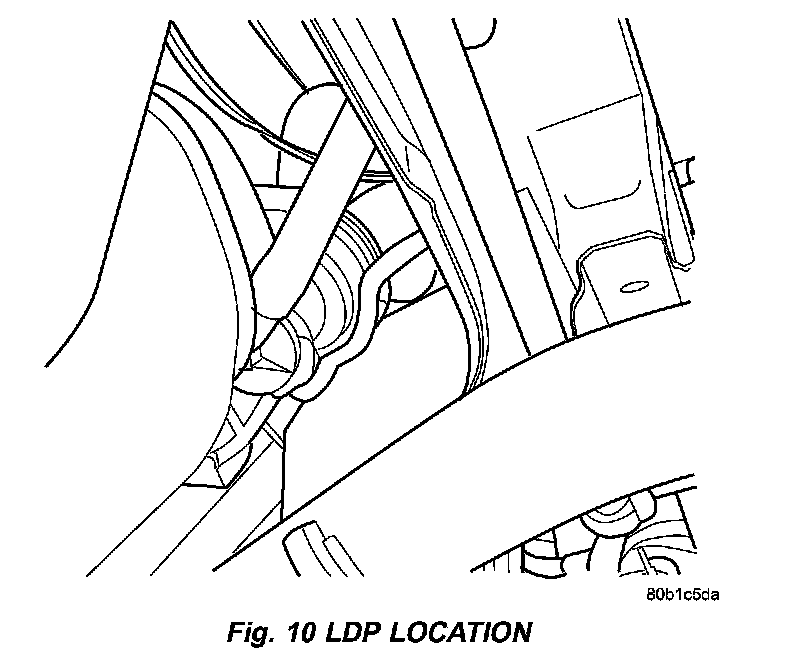 80b1c5da

Fig. 10 LDP LOCATION