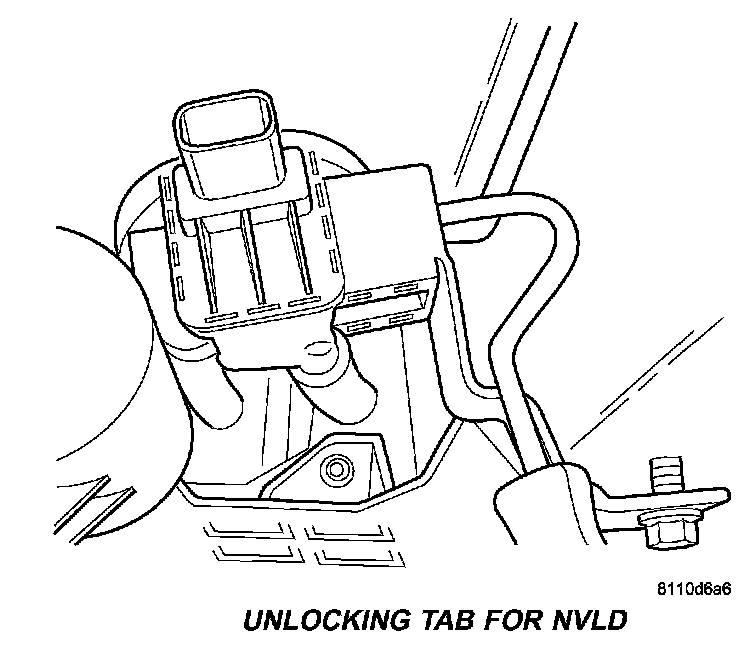 8110d6a6

UNLOCKING TAB FOR NVLD