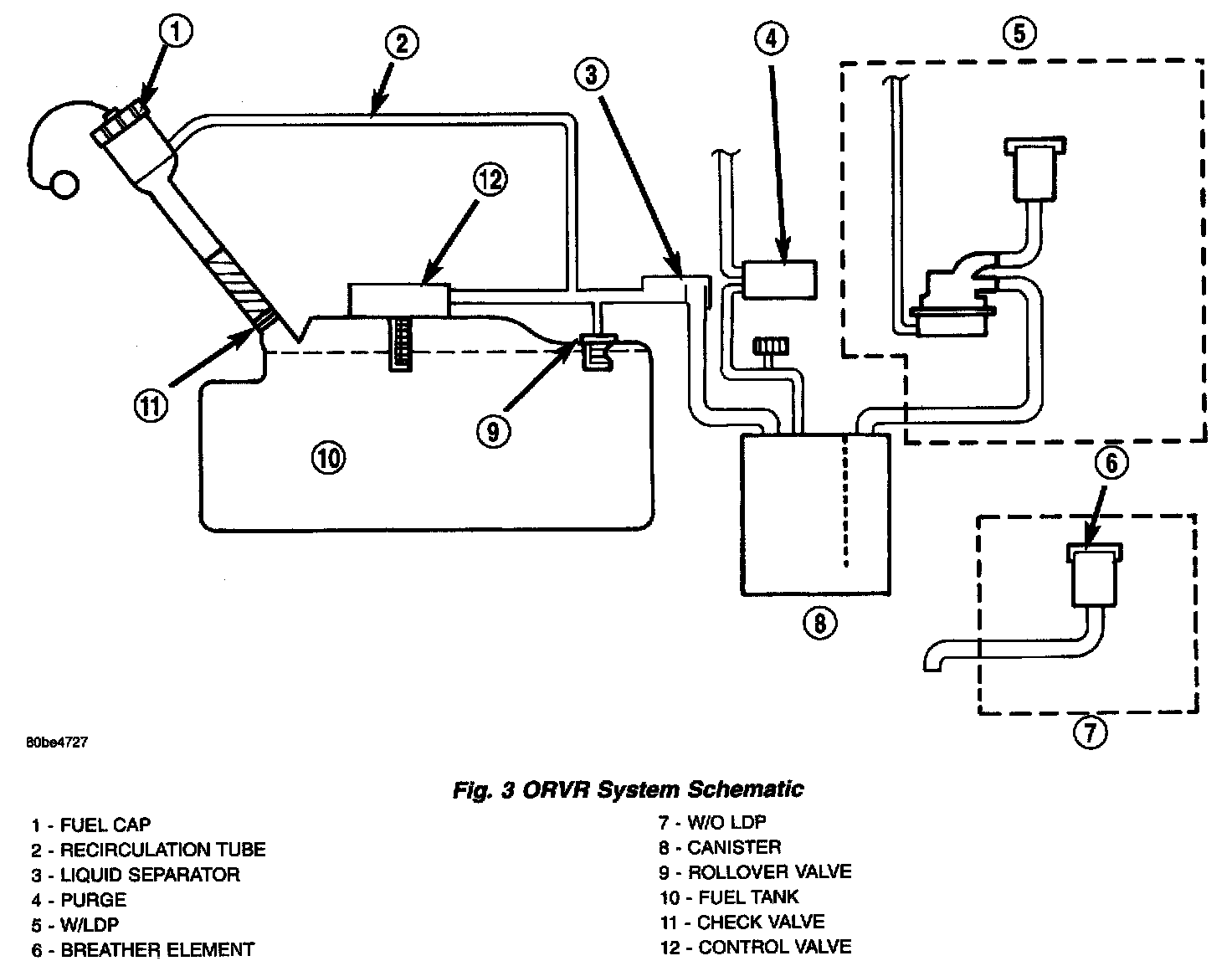 1
2
3
4
5
12
11
9
10
8
6
7

80be4727

Fig. 3 ORVR System Schematic

1 - FUEL CAP
2 - RECIRCULATION TUBE
3 - LIQUID SEPARATOR
4 - PURGE
5 - W/LDP
6 - BREATHER ELEMENT

7 - W/O LDP
8 - CANISTER
9 - ROLLOVER VALVE
10 - FUEL TANK
11 - CHECK VALVE
12 - CONTROL VALVE