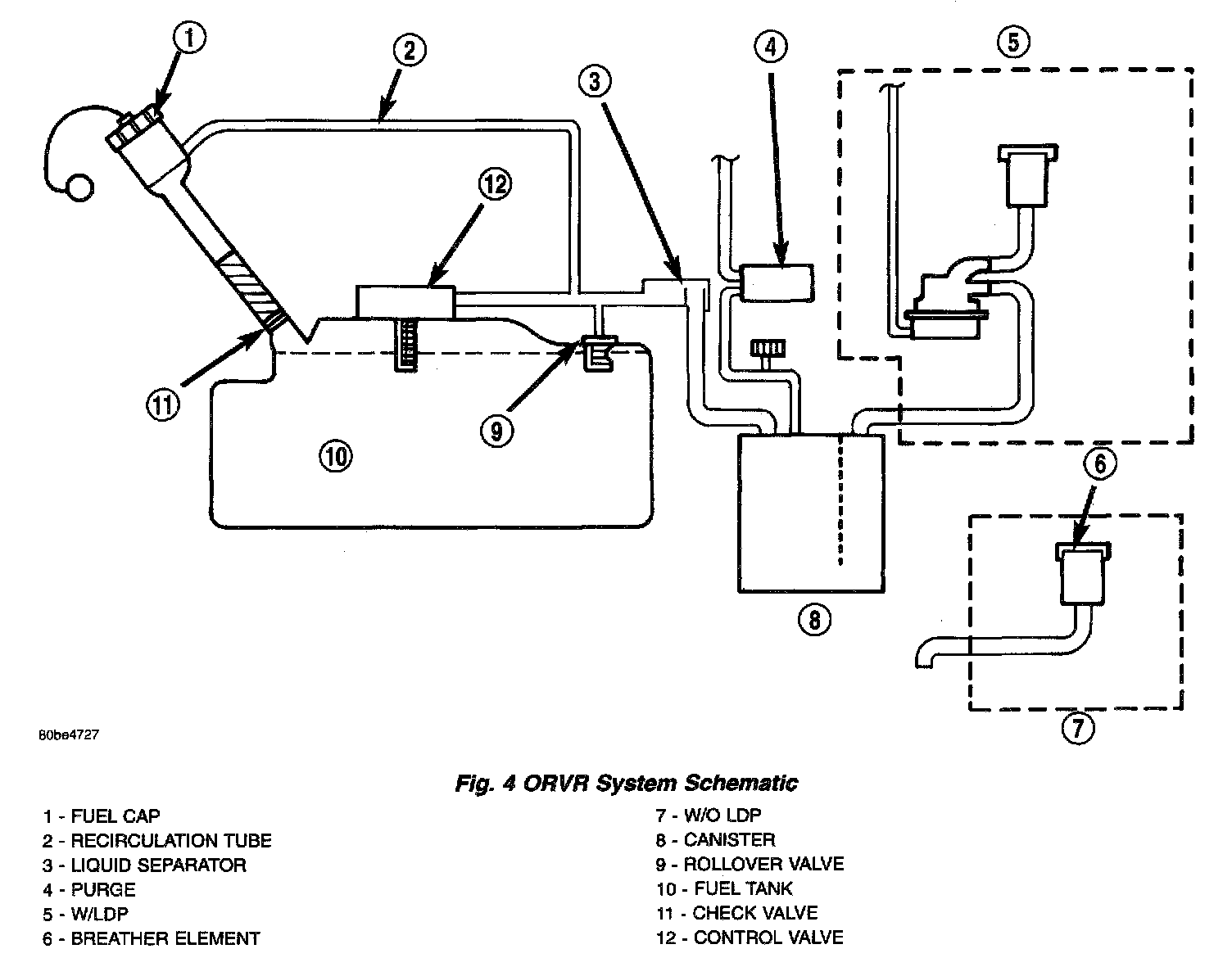 1
2
3
4
5
12
11
9
10
6
8
7

80be4727

Fig. 4 ORVR System Schematic

1 - FUEL CAP
2 - RECIRCULATION TUBE
3 - LIQUID SEPARATOR
4 - PURGE
5 - W/LDP
6 - BREATHER ELEMENT

7 - W/O LDP
8 - CANISTER
9 - ROLLOVER VALVE
10 - FUEL TANK
11 - CHECK VALVE
12 - CONTROL VALVE