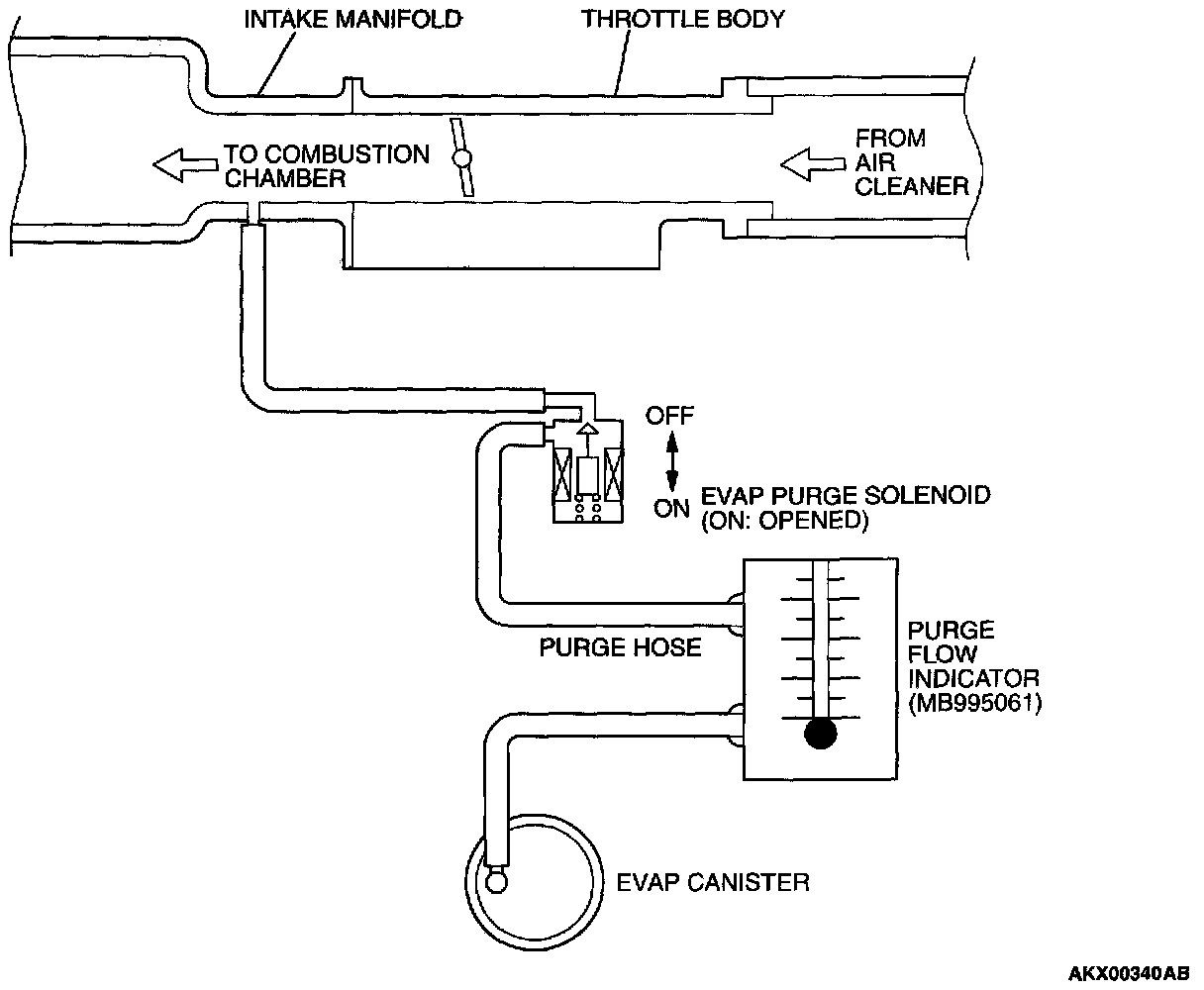 INTAKE MANIFOLD

THROTTLE BODY

TO COMBUSTION CHAMBER

FROM AIR CLEANER

OFF

ON

EVAP PURGE SOLENOID (ON: OPENED)

PURGE HOSE

PURGE FLOW INDICATOR (MB995061)

EVAP CANISTER

AKX00340AB