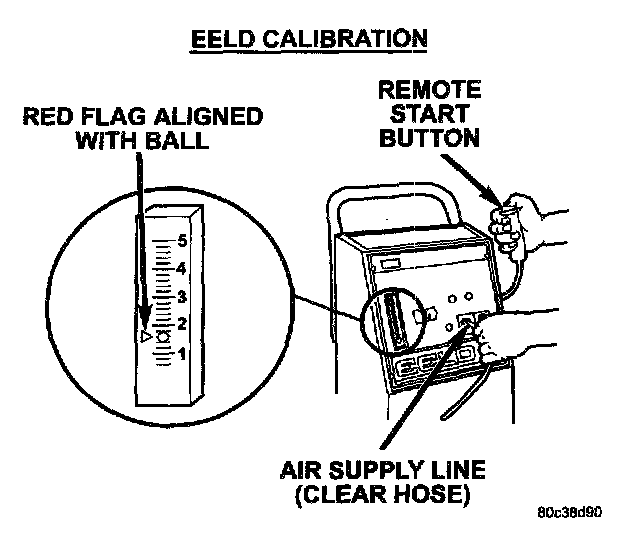 EELD CALIBRATION

RED FLAG ALIGNED WITH BALL

REMOTE START BUTTON

5
4
3
2
1

AIR SUPPLY LINE (CLEAR HOSE)

80c38d90