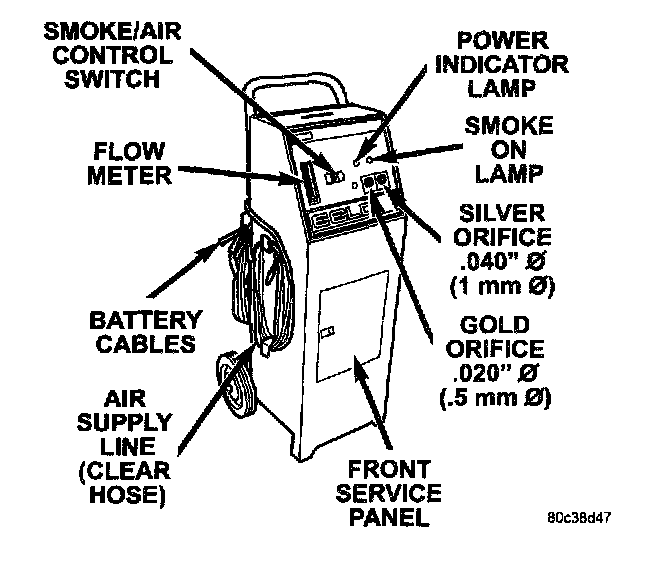 SMOKE/AIR CONTROL SWITCH

POWER INDICATOR LAMP

SMOKE ON LAMP

FLOW METER

SILVER ORIFICE .040" Ø (1 mm Ø)

BATTERY CABLES

GOLD ORIFICE .020" Ø (.5 mm Ø)

AIR SUPPLY LINE (CLEAR HOSE)

FRONT SERVICE PANEL

80c38d47