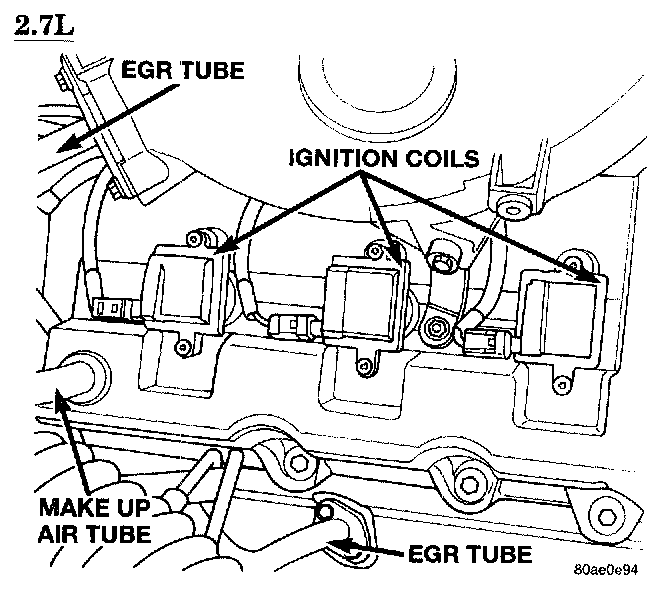 2.7L

EGR TUBE

IGNITION COILS

MAKE UP AIR TUBE

EGR TUBE

80ae0e94