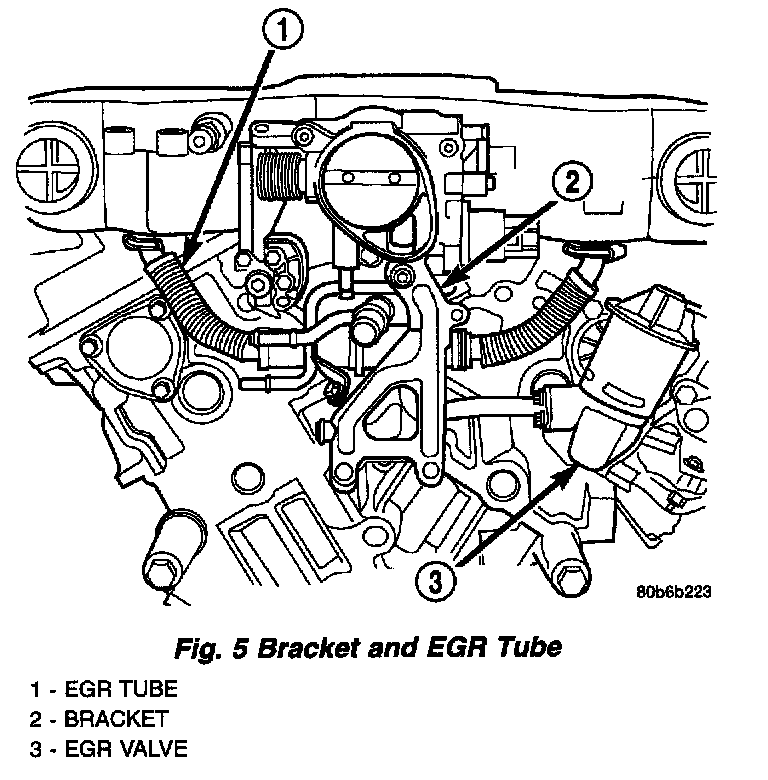 1

2

3

80b6b223

Fig. 5 Bracket and EGR Tube

1 - EGR TUBE
2 - BRACKET
3 - EGR VALVE