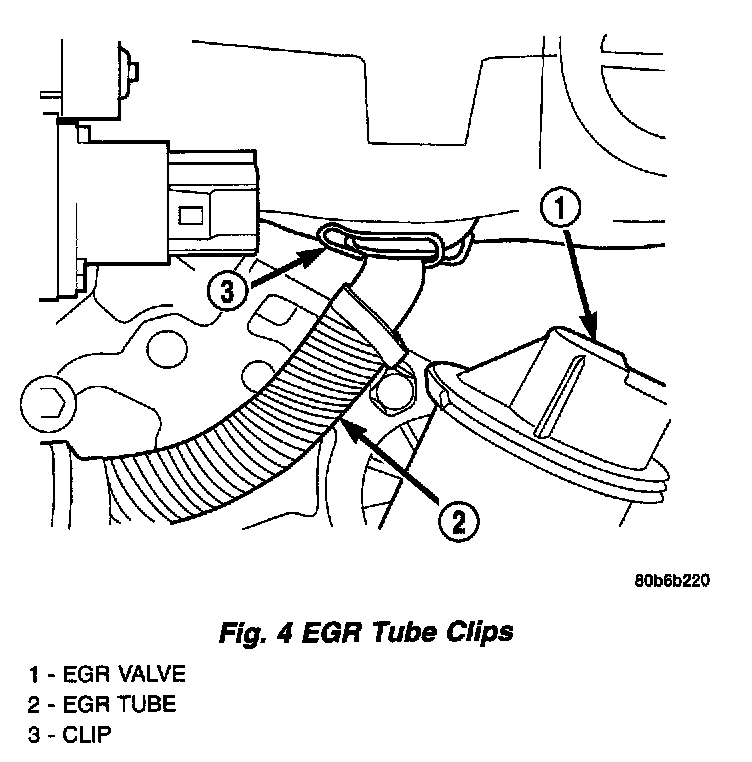 1

3

2

80b6b220

Fig. 4 EGR Tube Clips

1 - EGR VALVE
2 - EGR TUBE
3 - CLIP