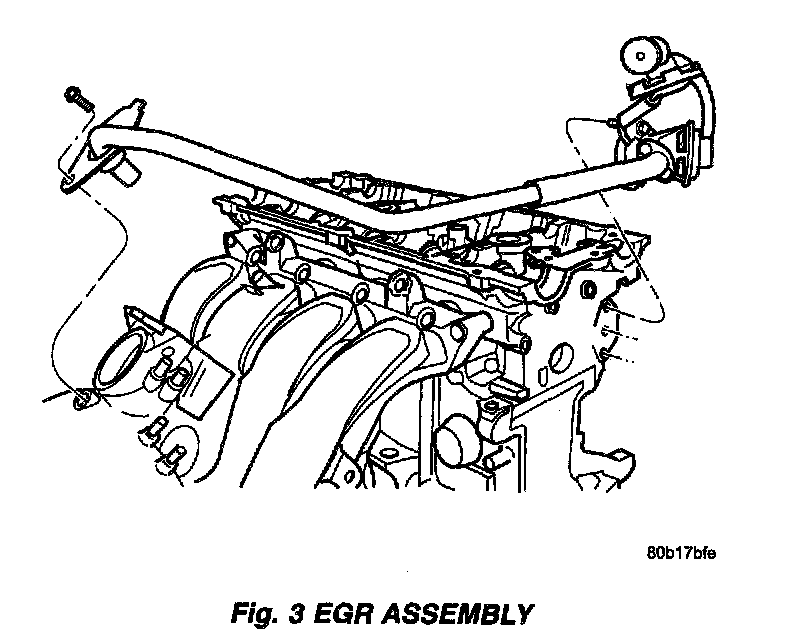 80b17bfe

Fig. 3 EGR ASSEMBLY