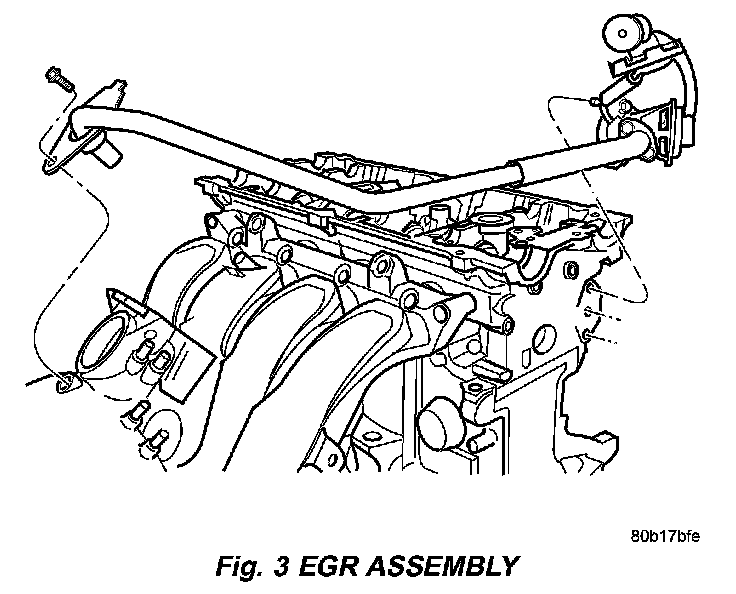 80b17bfe

Fig. 3 EGR ASSEMBLY