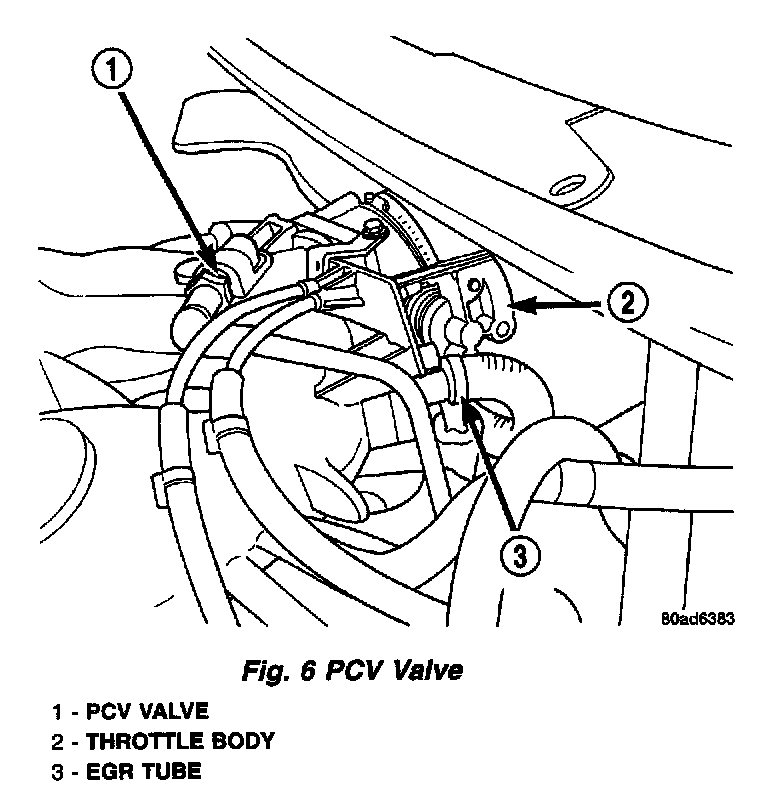 1

2

3

80ad6383

Fig. 6 PCV Valve

1 - PCV VALVE
2 - THROTTLE BODY
3 - EGR TUBE