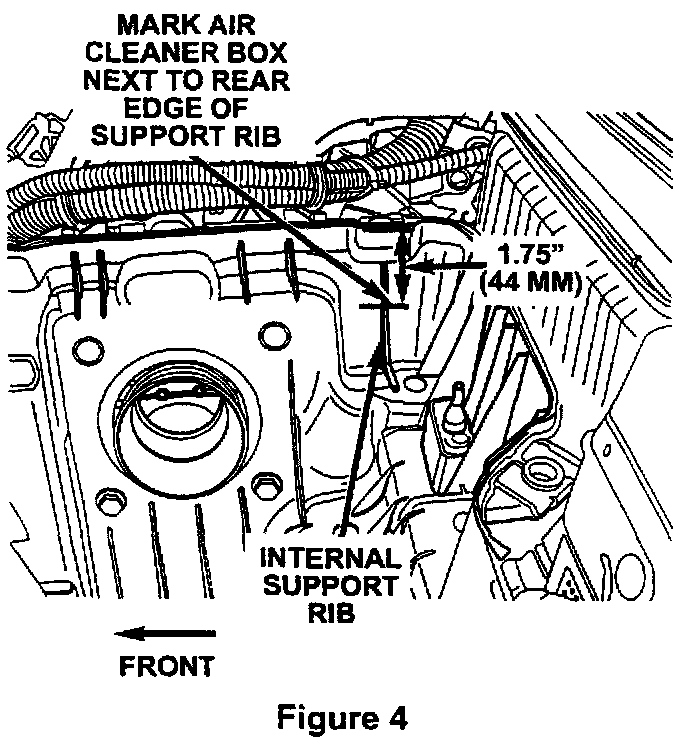 MARK AIR CLEANER BOX NEXT TO REAR EDGE OF SUPPORT RIB

1.75" (44 MM)

INTERNAL SUPPORT RIB

FRONT

Figure 4