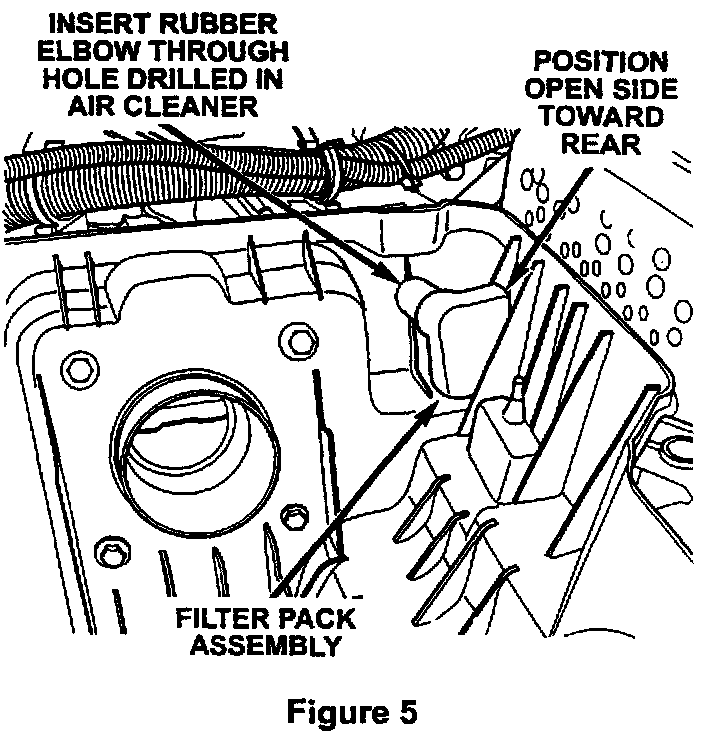 INSERT RUBBER ELBOW THROUGH HOLE DRILLED IN AIR CLEANER

POSITION OPEN SIDE TOWARD REAR

FILTER PACK ASSEMBLY

Figure 5