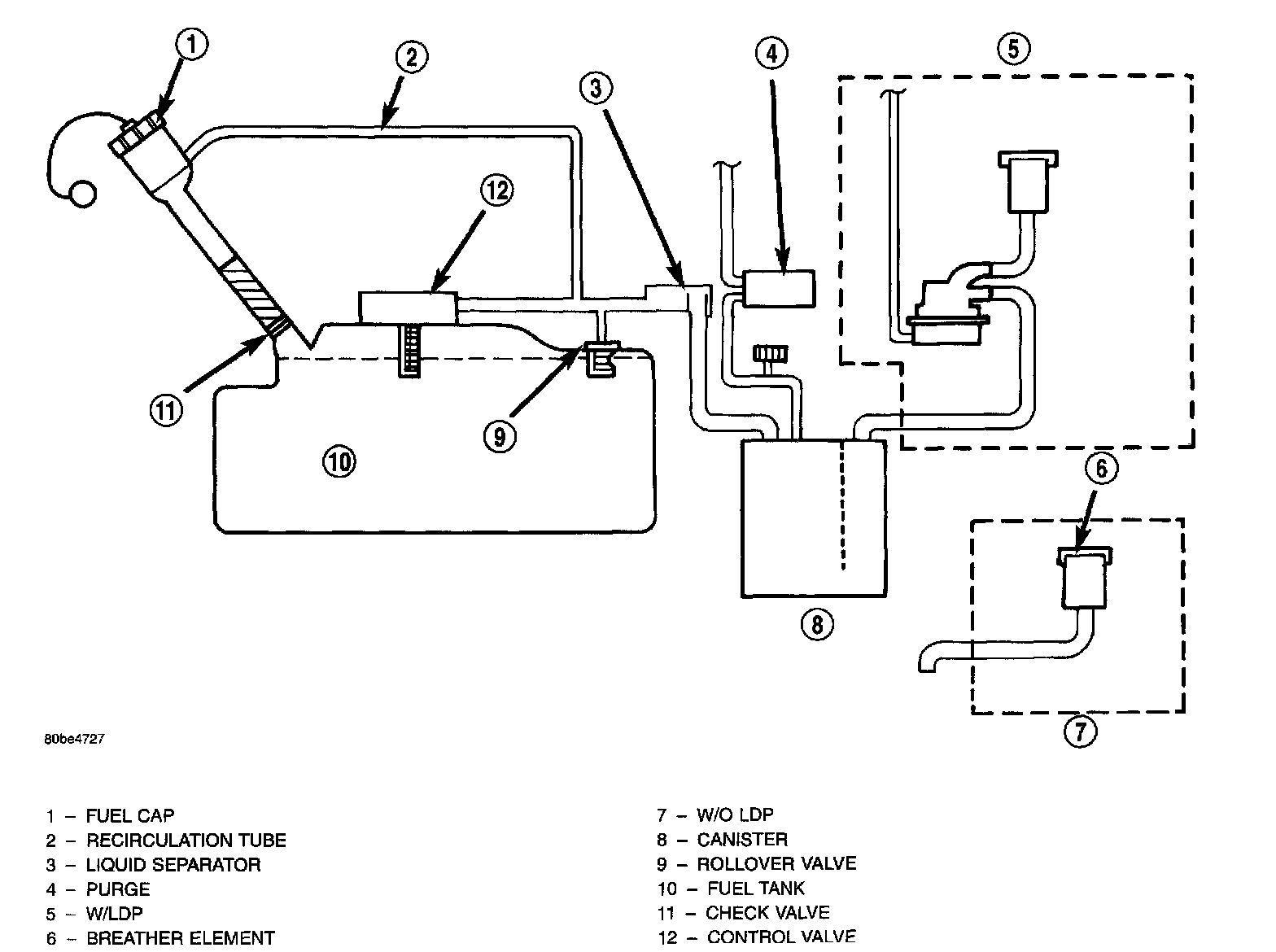 1
2
3
4
5
12
11
9
10
6
8
7

80be4727

1 – FUEL CAP
2 – RECIRCULATION TUBE
3 – LIQUID SEPARATOR
4 – PURGE
5 – W/LDP
6 – BREATHER ELEMENT

7 – W/O LDP
8 – CANISTER
9 – ROLLOVER VALVE
10 – FUEL TANK
11 – CHECK VALVE
12 – CONTROL VALVE