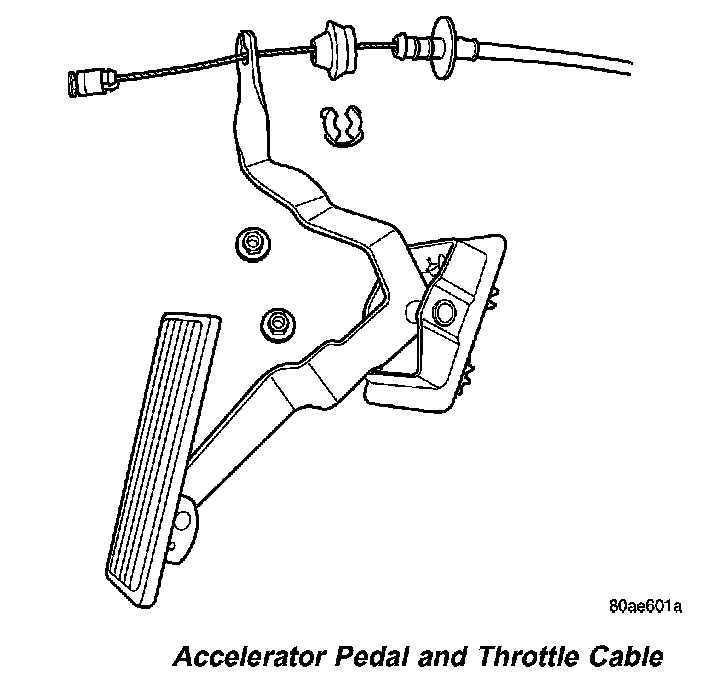 80ae601a

Accelerator Pedal and Throttle Cable