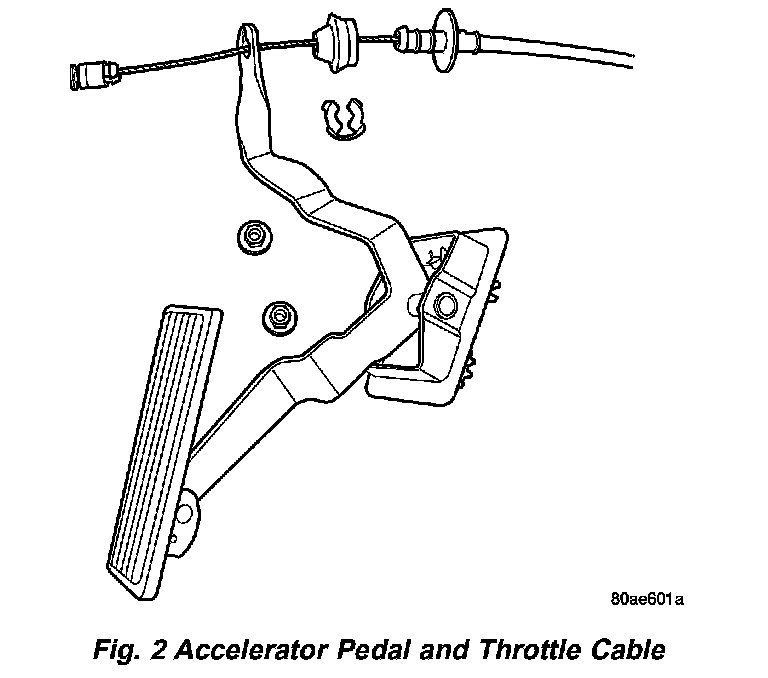 80ae601a

Fig. 2 Accelerator Pedal and Throttle Cable