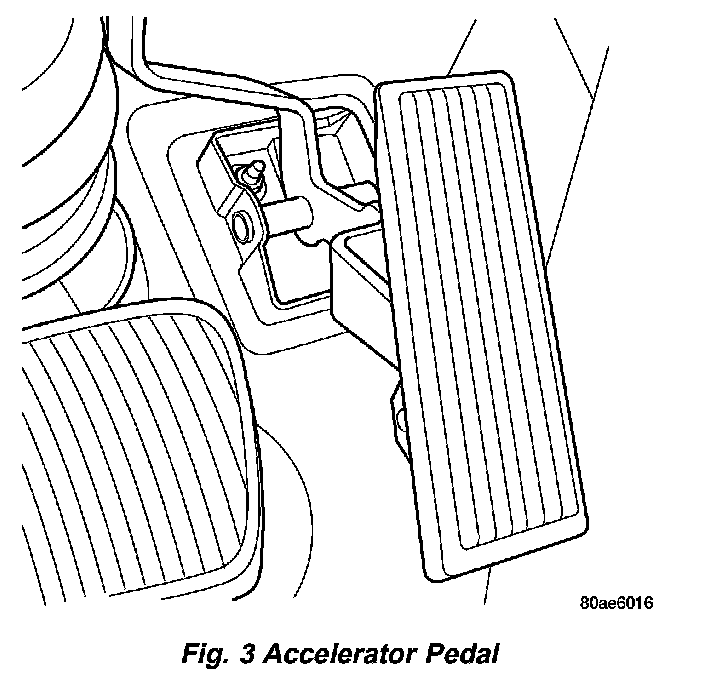 80ae6016

Fig. 3 Accelerator Pedal