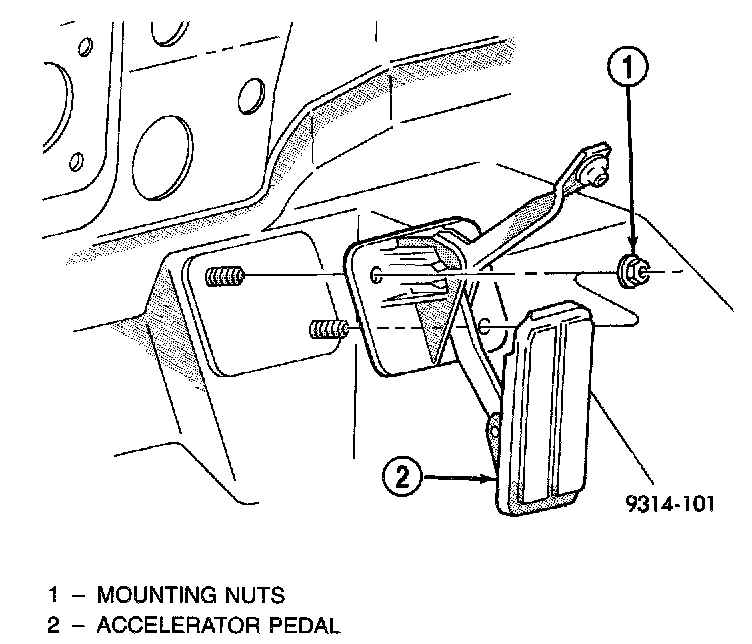 1

2

9314-101

1 – MOUNTING NUTS
2 – ACCELERATOR PEDAL