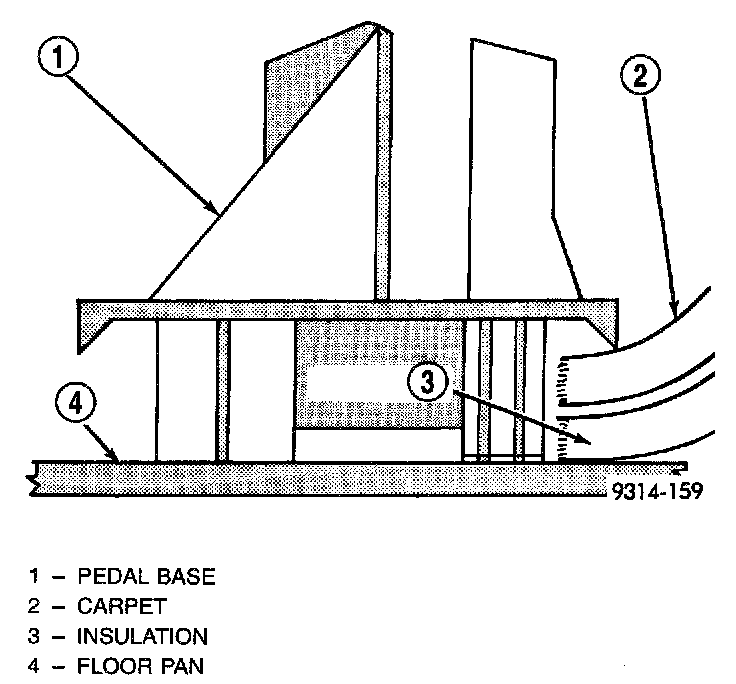 1

2

3

4

9314-159

1 – PEDAL BASE
2 – CARPET
3 – INSULATION
4 – FLOOR PAN