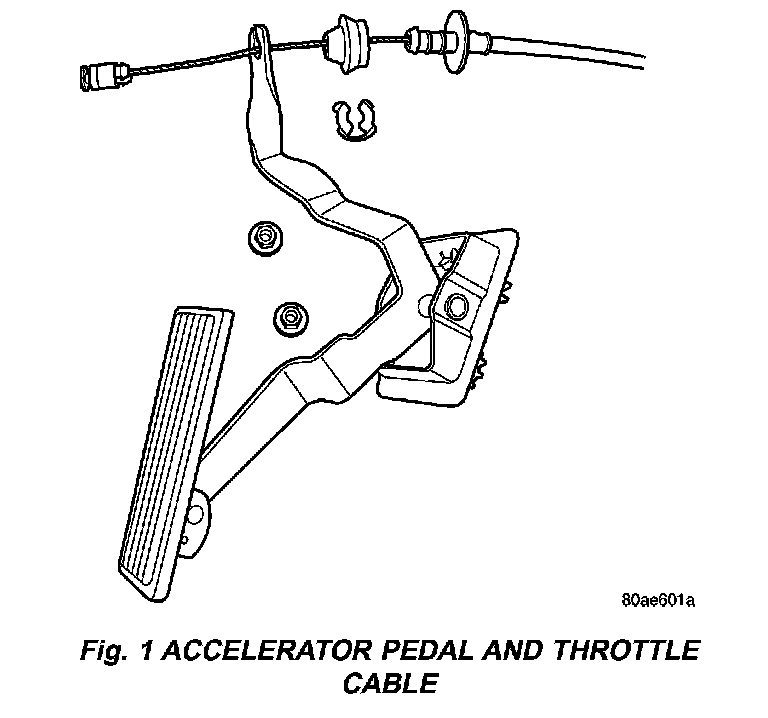 80ae601a

Fig. 1 ACCELERATOR PEDAL AND THROTTLE CABLE