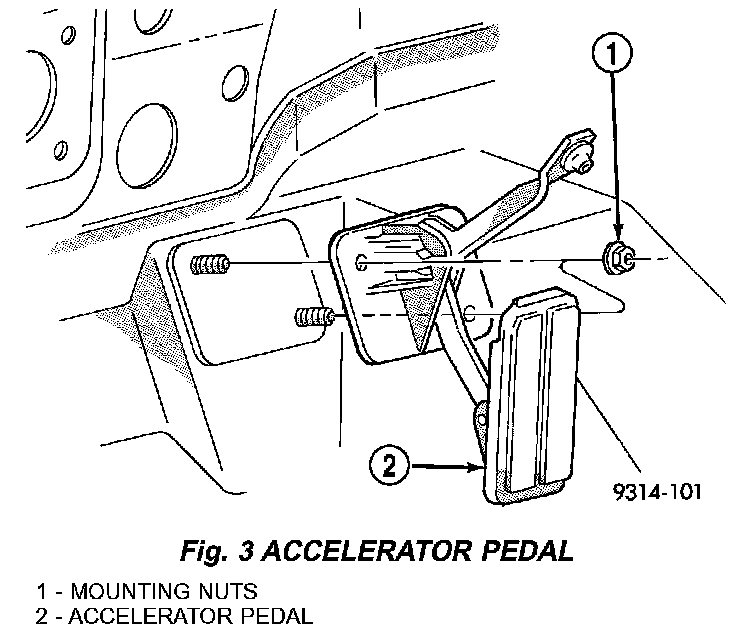 1

2

9314-101

Fig. 3 ACCELERATOR PEDAL

1 - MOUNTING NUTS
2 - ACCELERATOR PEDAL