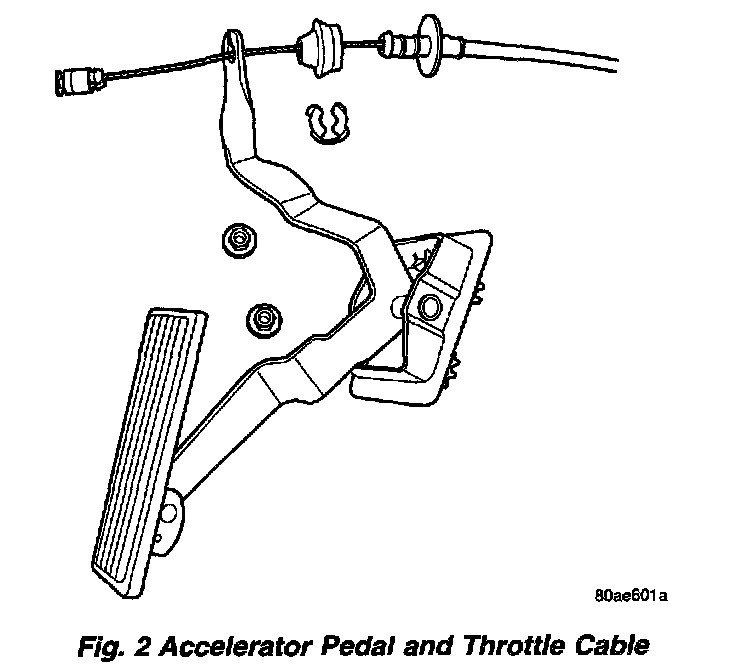 80ae601a

Fig. 2 Accelerator Pedal and Throttle Cable