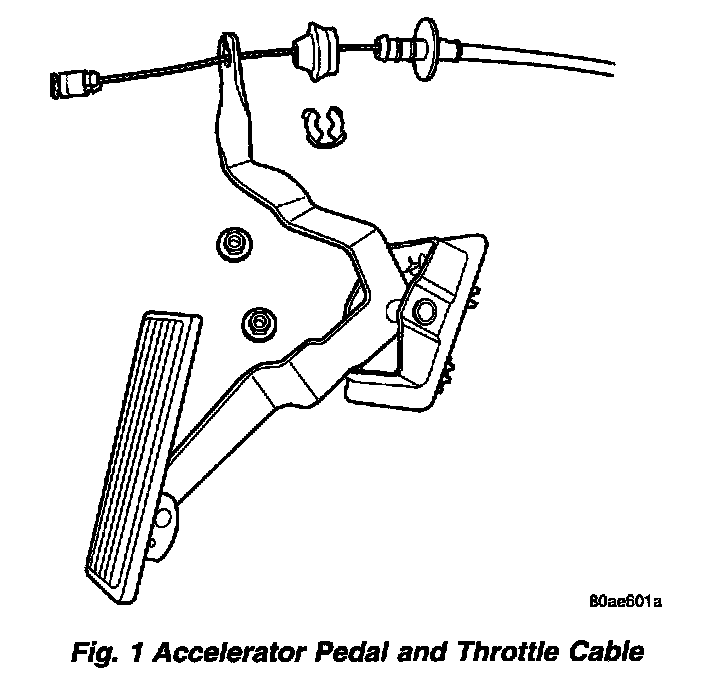 80ae601a

Fig. 1 Accelerator Pedal and Throttle Cable