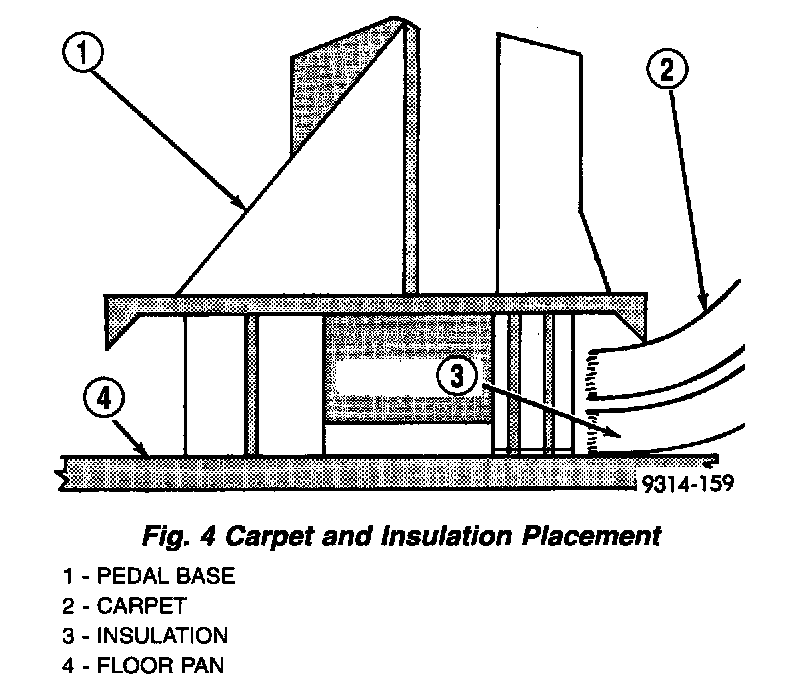 1

2

3

4

9314-159

Fig. 4 Carpet and Insulation Placement

1 - PEDAL BASE
2 - CARPET
3 - INSULATION
4 - FLOOR PAN