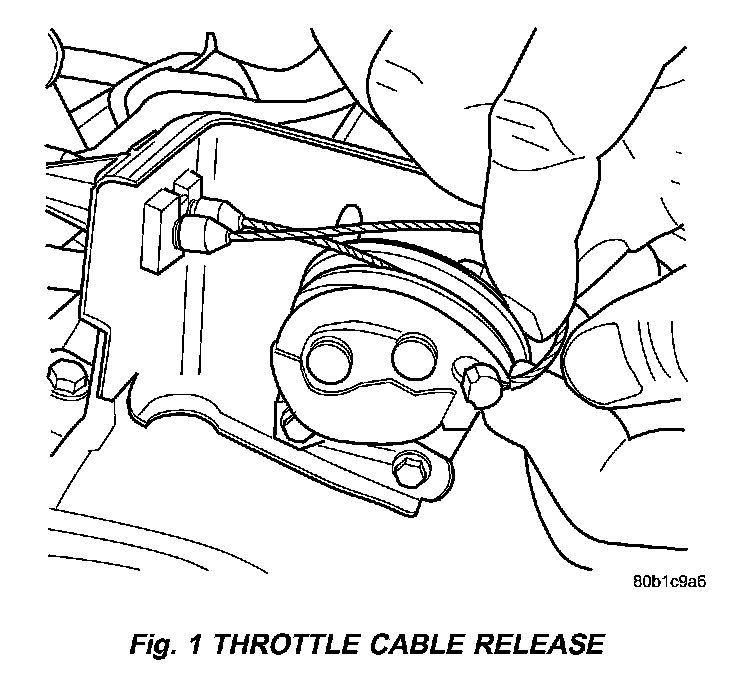 80b1c9a6

Fig. 1 THROTTLE CABLE RELEASE