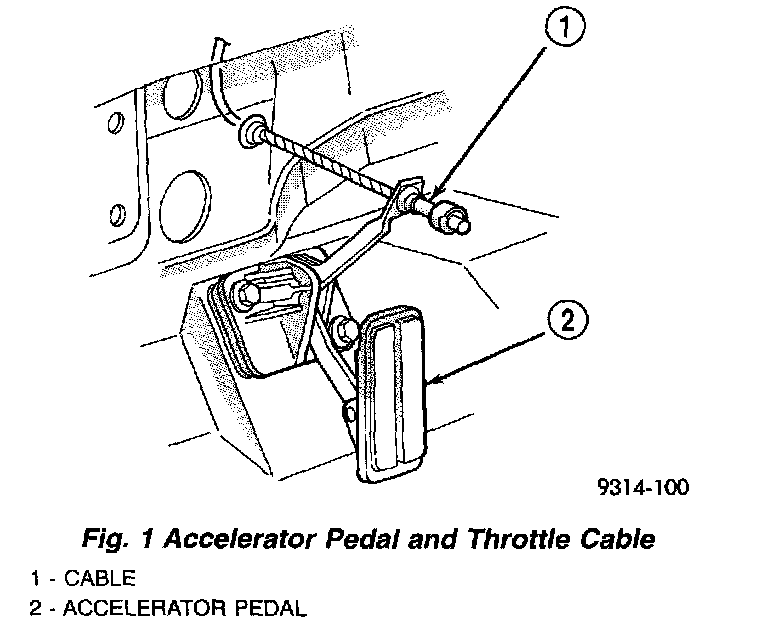 1

2

9314-100

Fig. 1 Accelerator Pedal and Throttle Cable

1 - CABLE
2 - ACCELERATOR PEDAL