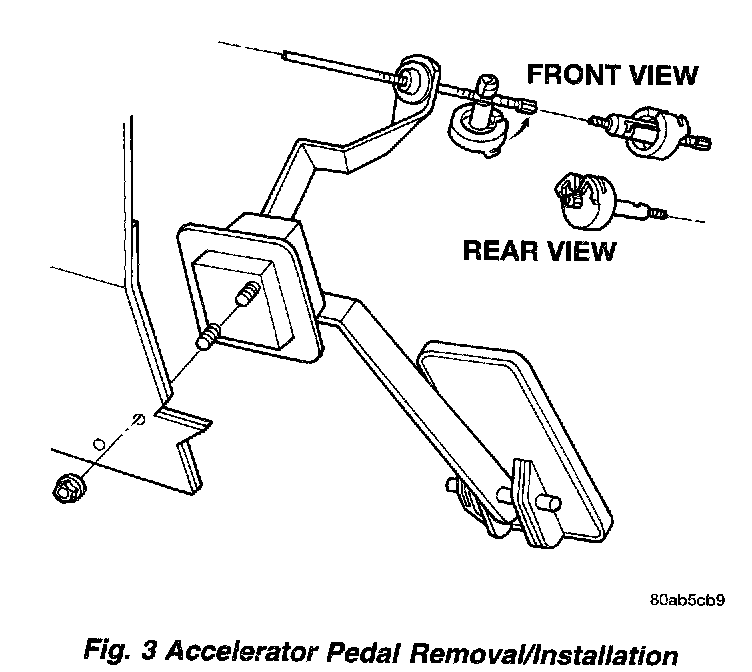 FRONT VIEW

REAR VIEW

80ab5cb9

Fig. 3 Accelerator Pedal Removal/Installation