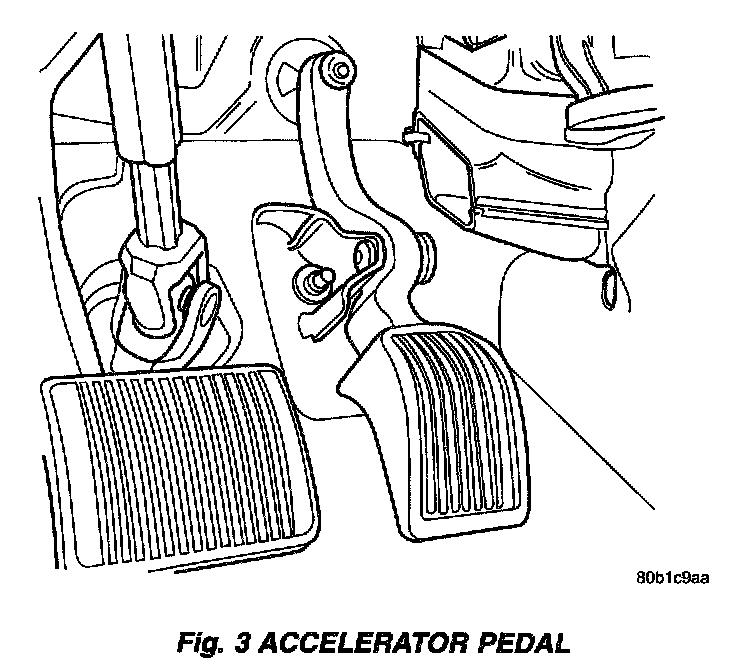 80b1c9aa

Fig. 3 ACCELERATOR PEDAL