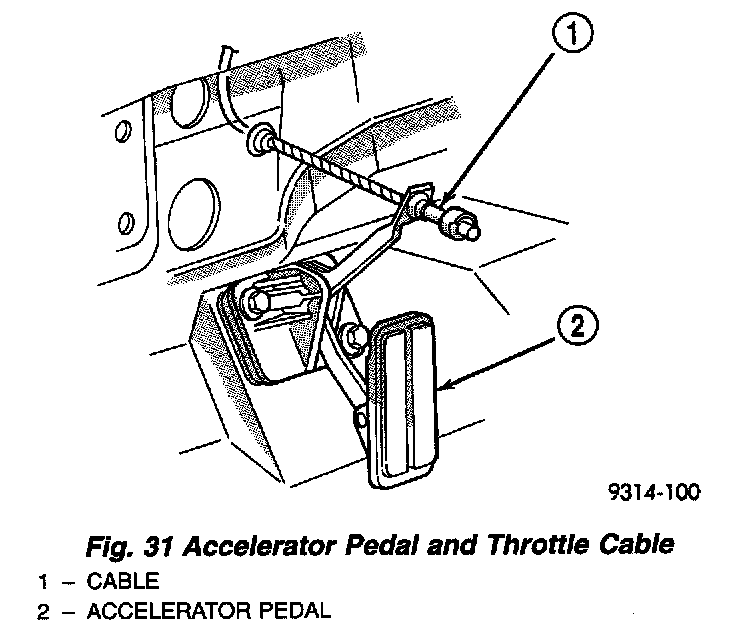 1

2

9314-100

Fig. 31 Accelerator Pedal and Throttle Cable

1 – CABLE

2 – ACCELERATOR PEDAL