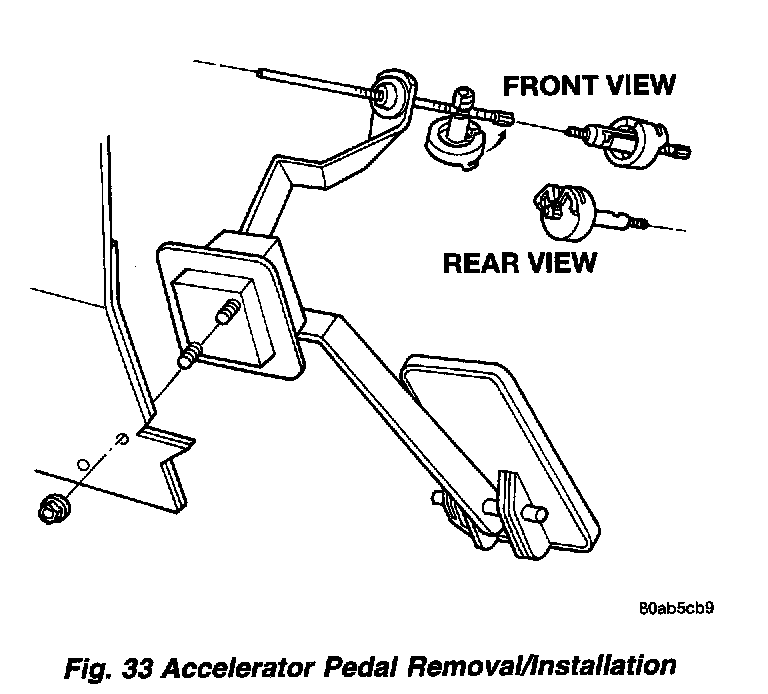 FRONT VIEW

REAR VIEW

80ab5cb9

Fig. 33 Accelerator Pedal Removal/Installation