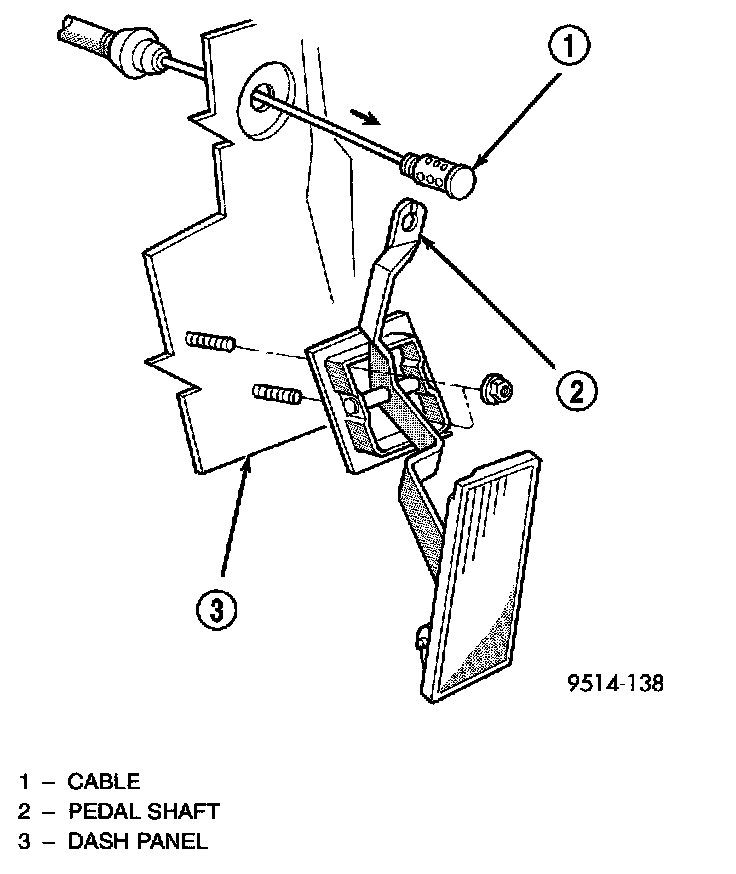 1

2

3

9514-138

1 – CABLE
2 – PEDAL SHAFT
3 – DASH PANEL