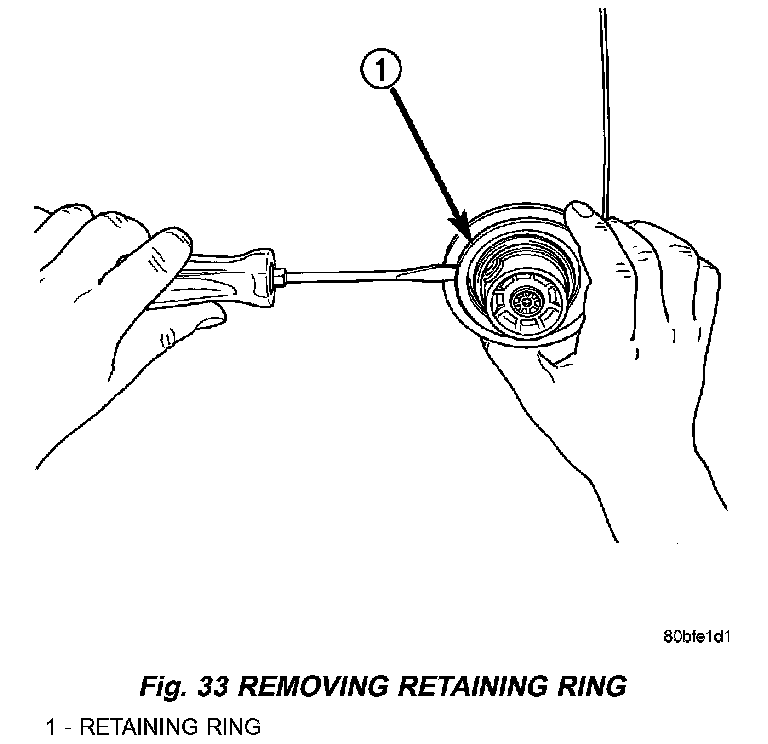 1

80bfe1d1

Fig. 33 REMOVING RETAINING RING

1 - RETAINING RING