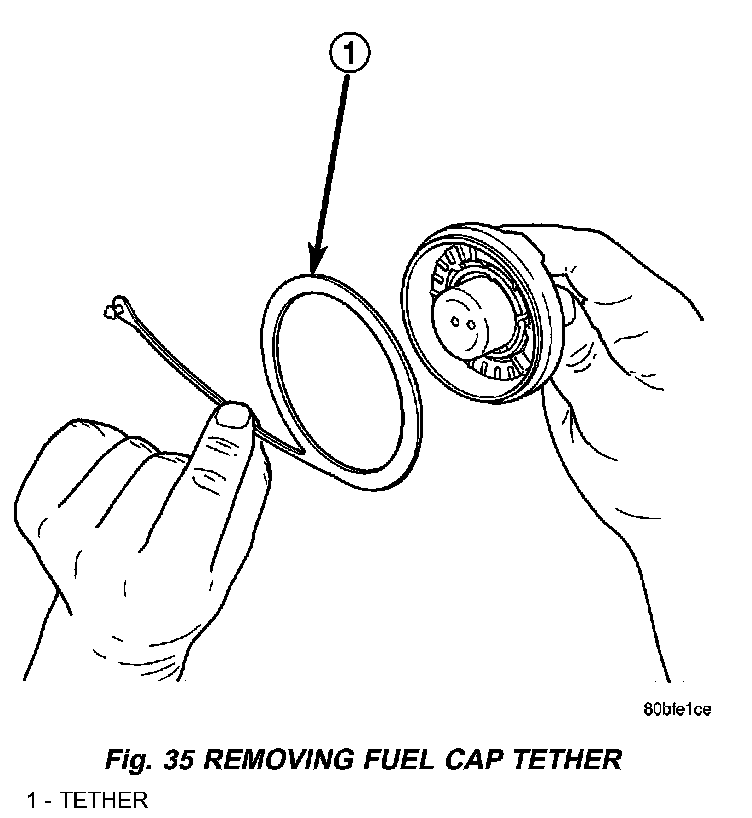 1

80bfe1ce

Fig. 35 REMOVING FUEL CAP TETHER

1 - TETHER