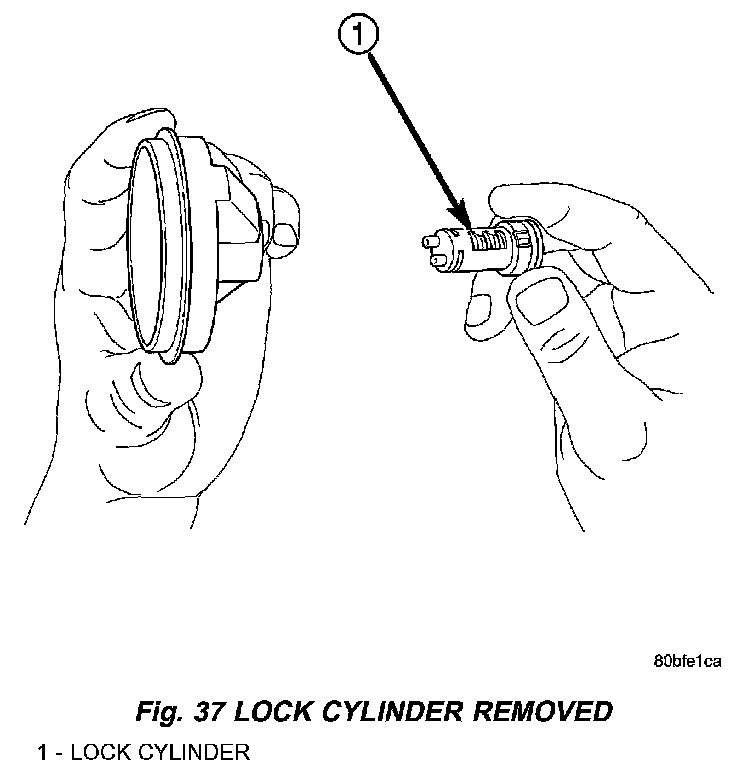 1

80bfe1ca

Fig. 37 LOCK CYLINDER REMOVED

1 - LOCK CYLINDER