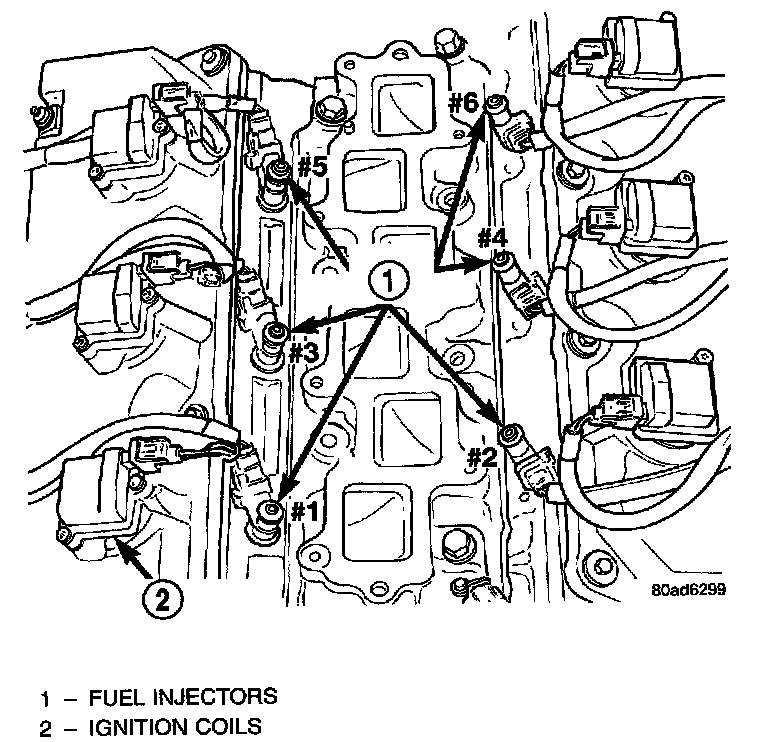 #6
#5
#4
1
#3
#2
#1
2
80ad6299

1 – FUEL INJECTORS
2 – IGNITION COILS