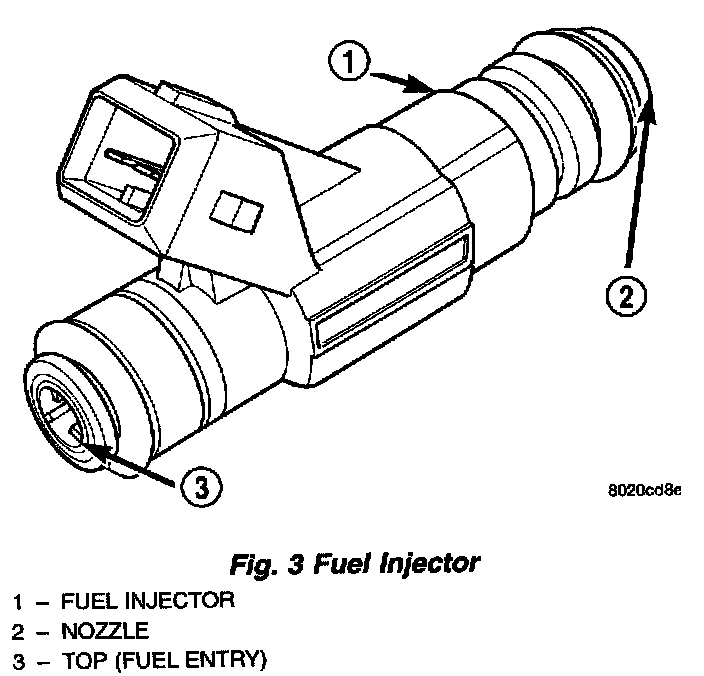 1

2

3

8020cd8e

Fig. 3 Fuel Injector

1 – FUEL INJECTOR
2 – NOZZLE
3 – TOP (FUEL ENTRY)