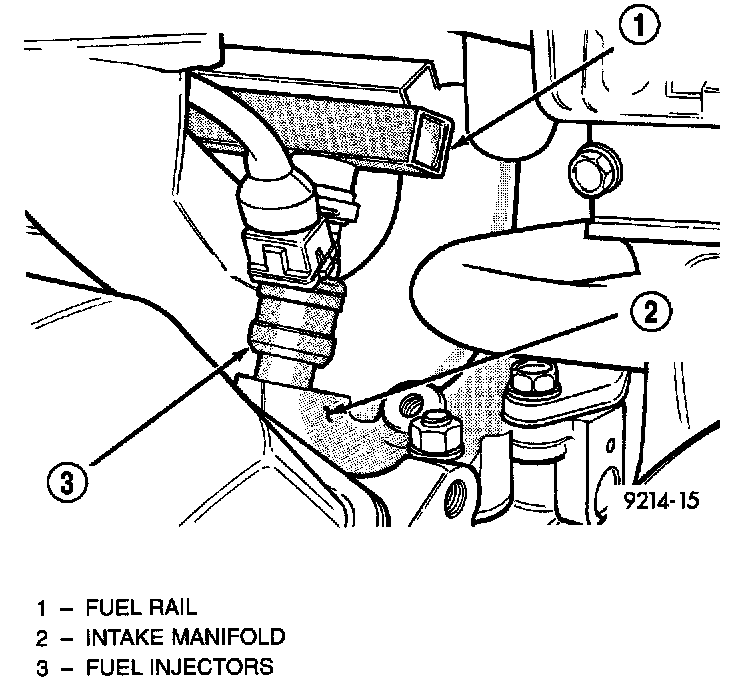 1

2

3

9214-15

1 – FUEL RAIL
2 – INTAKE MANIFOLD
3 – FUEL INJECTORS