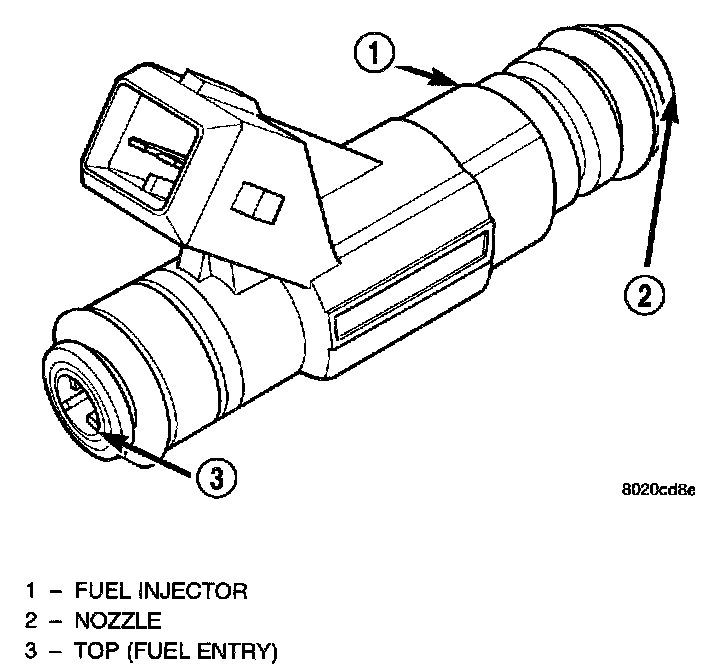 1

2

3

8020cd8e

1 – FUEL INJECTOR
2 – NOZZLE
3 – TOP (FUEL ENTRY)