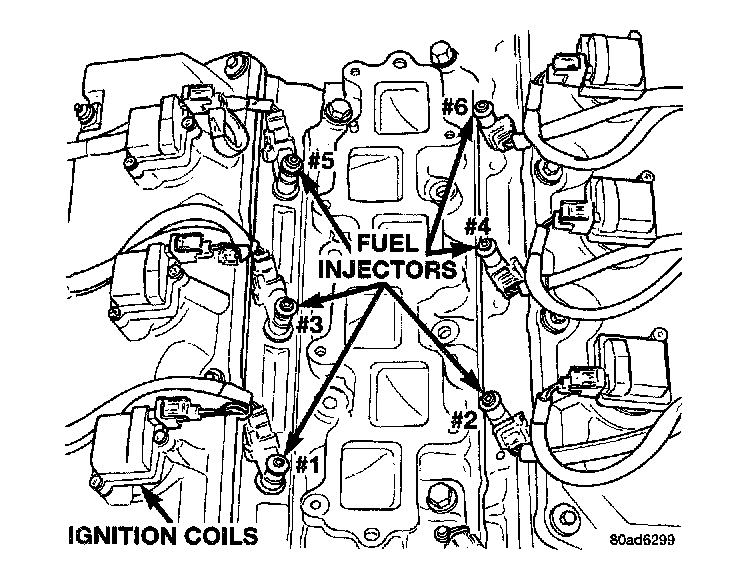 #6
#5
#4
FUEL
INJECTORS
#3
#2
#1
IGNITION COILS
80ad6299