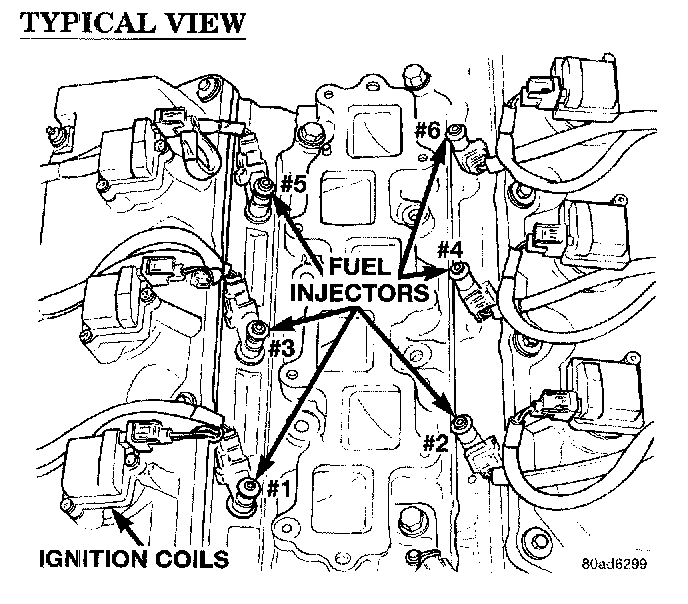 TYPICAL VIEW

#6

#5

#4

FUEL INJECTORS

#3

#2

#1

IGNITION COILS

80ad6299