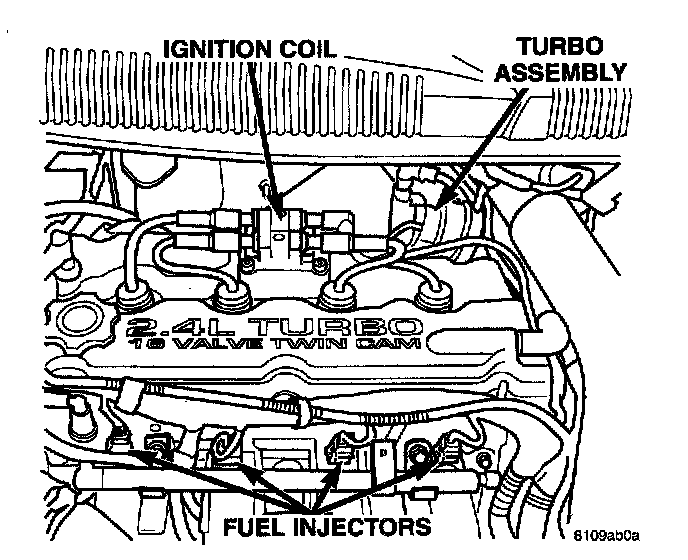 IGNITION COIL

TURBO ASSEMBLY

2.4L TURBO
16 VALVE TWIN CAM

FUEL INJECTORS

8109ab0a