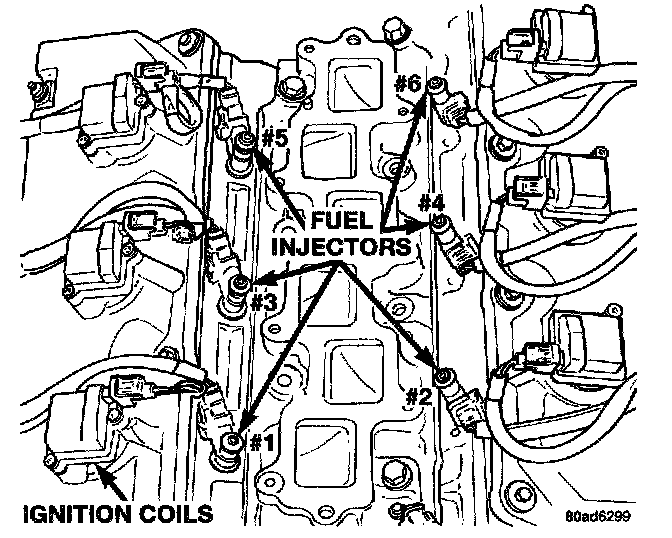 #6
#5
#4
FUEL INJECTORS
#3
#2
#1
IGNITION COILS
80ad6299