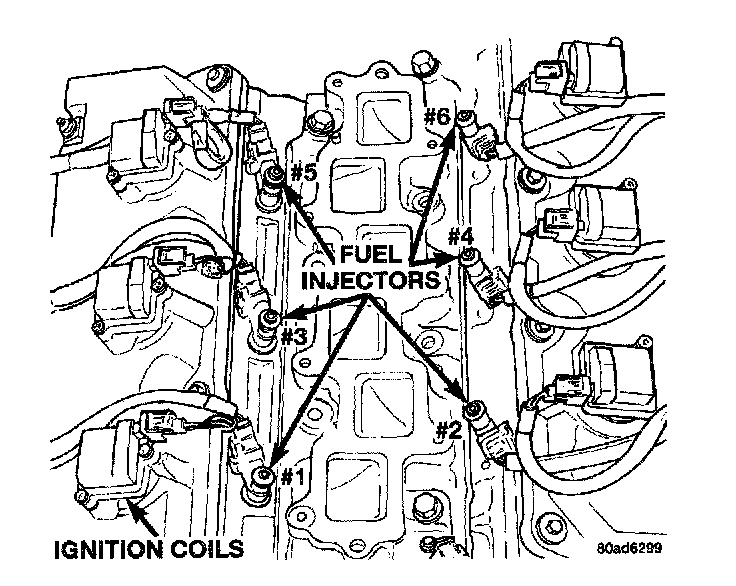 #6
#5
#4
FUEL
INJECTORS
#3
#2
#1
IGNITION COILS
80ad6299