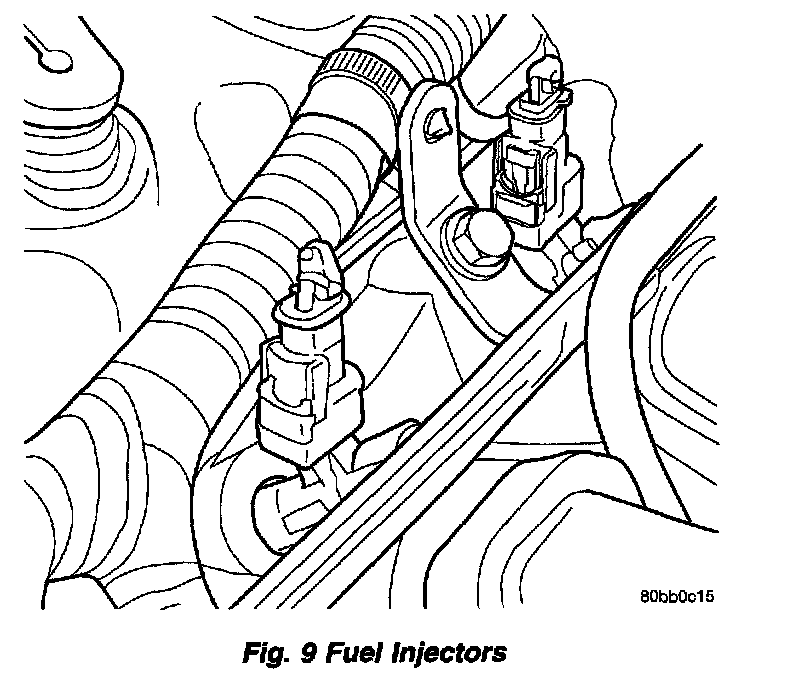 80bb0c15

Fig. 9 Fuel Injectors