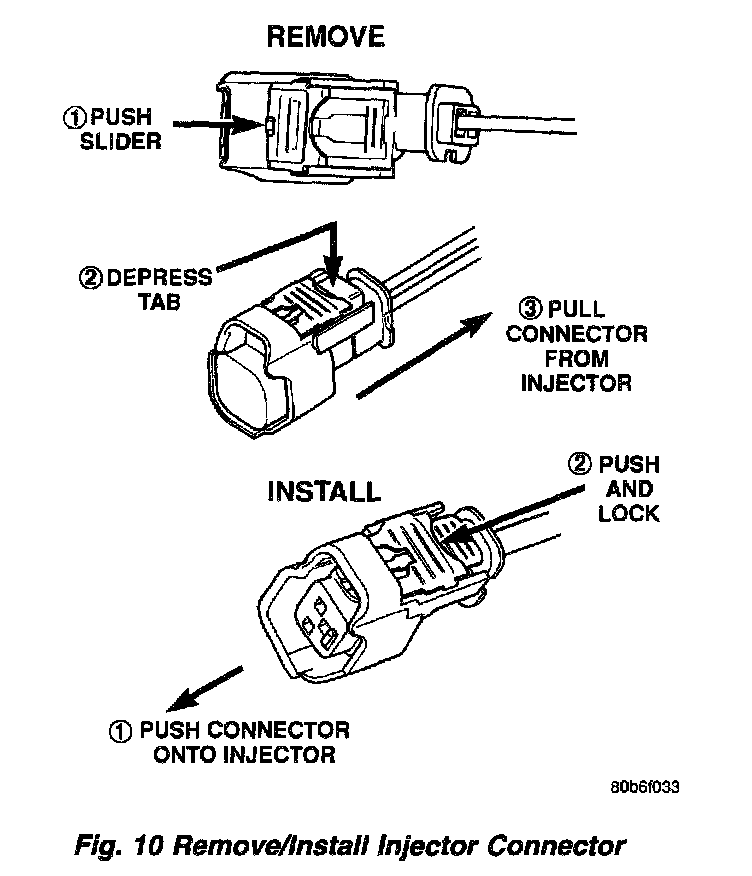 REMOVE

① PUSH SLIDER

② DEPRESS TAB

③ PULL CONNECTOR FROM INJECTOR

INSTALL

② PUSH AND LOCK

① PUSH CONNECTOR ONTO INJECTOR

80b6f033

Fig. 10 Remove/Install Injector Connector