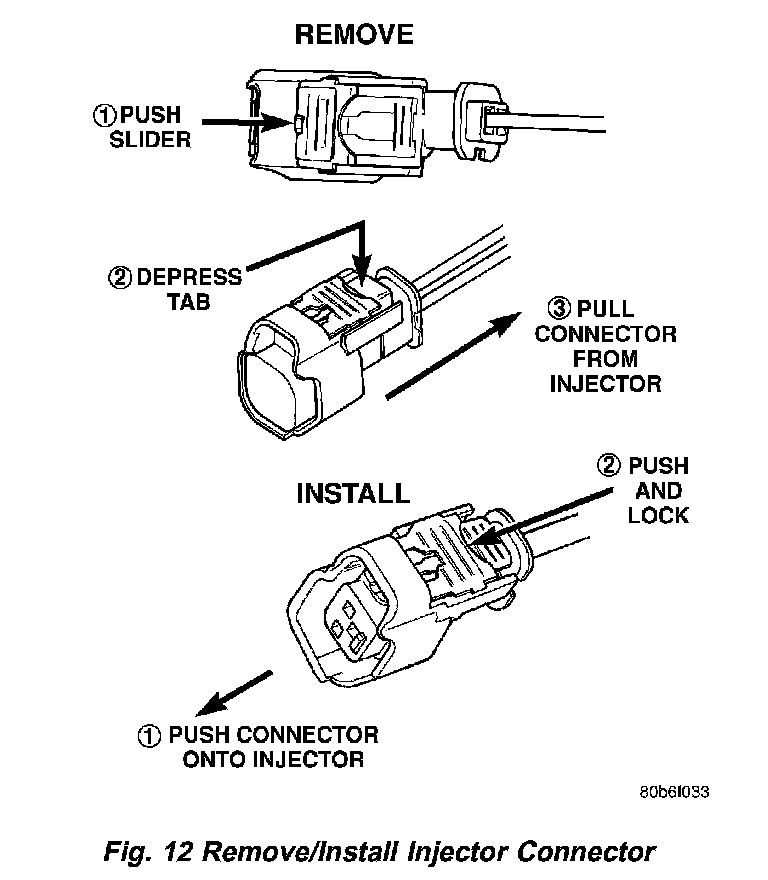 REMOVE

① PUSH SLIDER

② DEPRESS TAB

③ PULL CONNECTOR FROM INJECTOR

INSTALL

② PUSH AND LOCK

① PUSH CONNECTOR ONTO INJECTOR

80b6l033

Fig. 12 Remove/Install Injector Connector