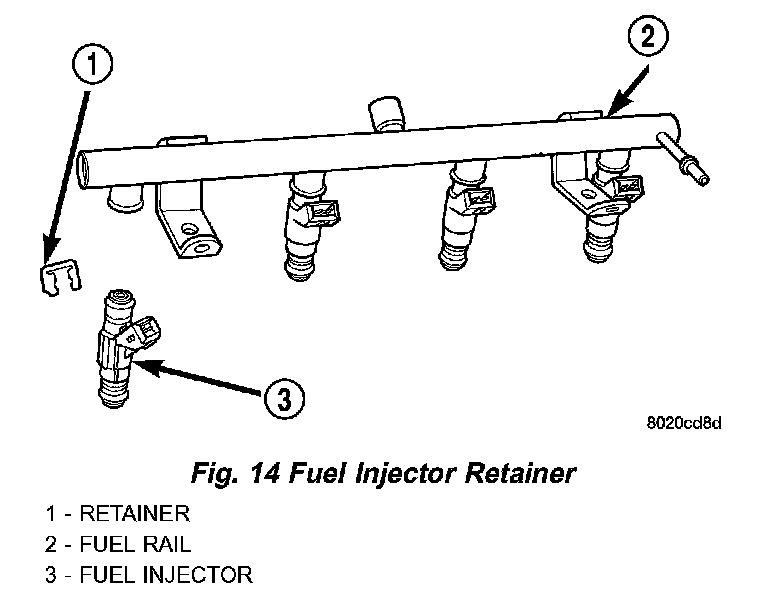 1

2

3

8020cd8d

Fig. 14 Fuel Injector Retainer

1 - RETAINER
2 - FUEL RAIL
3 - FUEL INJECTOR